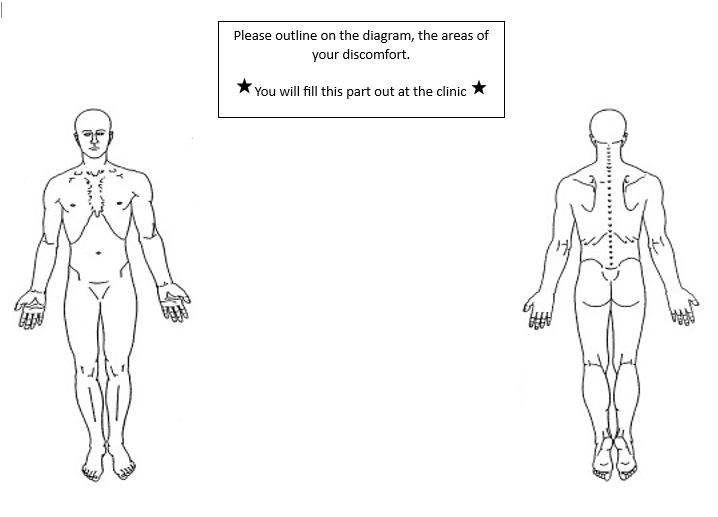 Please outline on the diagram, the areas of your discomfort.

★ You will fill this part out at the clinic ★